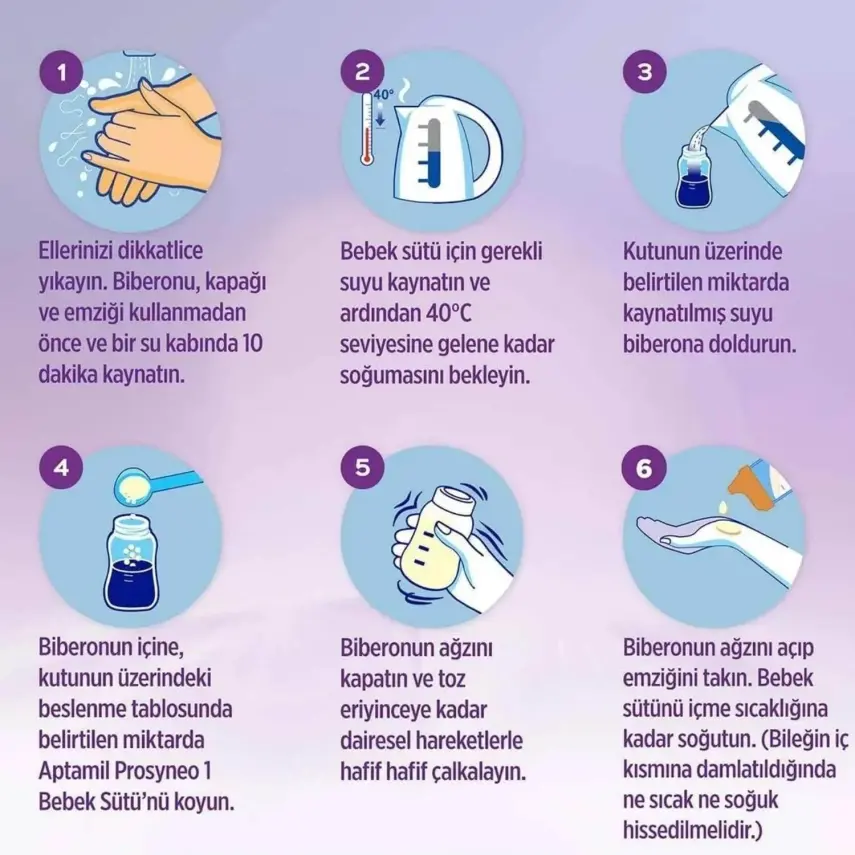 1

Ellerinizi dikkatlice yıkayın. Biberonu, kapağı ve emziği kullanmadan önce ve bir su kabında 10 dakika kaynatın.

2

40°

Bebek sütü için gerekli suyu kaynatın ve ardından 40°C seviyesine gelene kadar soğumasını bekleyin.

3

Kutunun üzerinde belirtilen miktarda kaynatılmış suyu biberona doldurun.

4

Biberonun içine, kutunun üzerindeki beslenme tablosunda belirtilen miktarda Aptamil Prosyneo 1 Bebek Sütü'nü koyun.

5

Biberonun ağzını kapatın ve toz eriyinceye kadar dairesel hareketlerle hafif hafif çalkalayın.

6

Biberonun ağzını açıp emziğini takın. Bebek sütünü içme sıcaklığına kadar soğutun. (Bileğin iç kısmına damlatıldığında ne sıcak ne soğuk hissedilmelidir.)