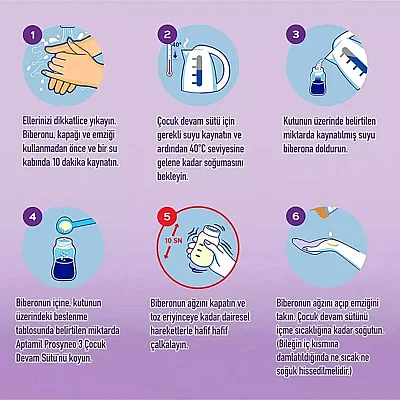 1

Ellerinizi dikkatlice yıkayın. Biberonu, kapağı ve emziği kullanmadan önce ve bir su kabında 10 dakika kaynatın.

2

40°

Çocuk devam sütü için gerekli suyu kaynatın ve ardından 40°C seviyesine gelene kadar soğumasını bekleyin.

3

Kutunun üzerinde belirtilen miktarda kaynatılmış suyu biberona doldurun.

4

Biberonun içine, kutunun üzerindeki beslenme tablosunda belirtilen miktarda Aptamil Prosyneo 3 Çocuk Devam Sütü'nü koyun.

5

10 SN

Biberonun ağzını kapatın ve toz eriyinceye kadar dairesel hareketlerle hafif hafif çalkalayın.

6

Biberonun ağzını açıp emziğini takın. Çocuk devam sütünü içme sıcaklığına kadar soğutun. (Bileğin iç kısmına damlatıldığında ne sıcak ne soğuk hissedilmelidir.)