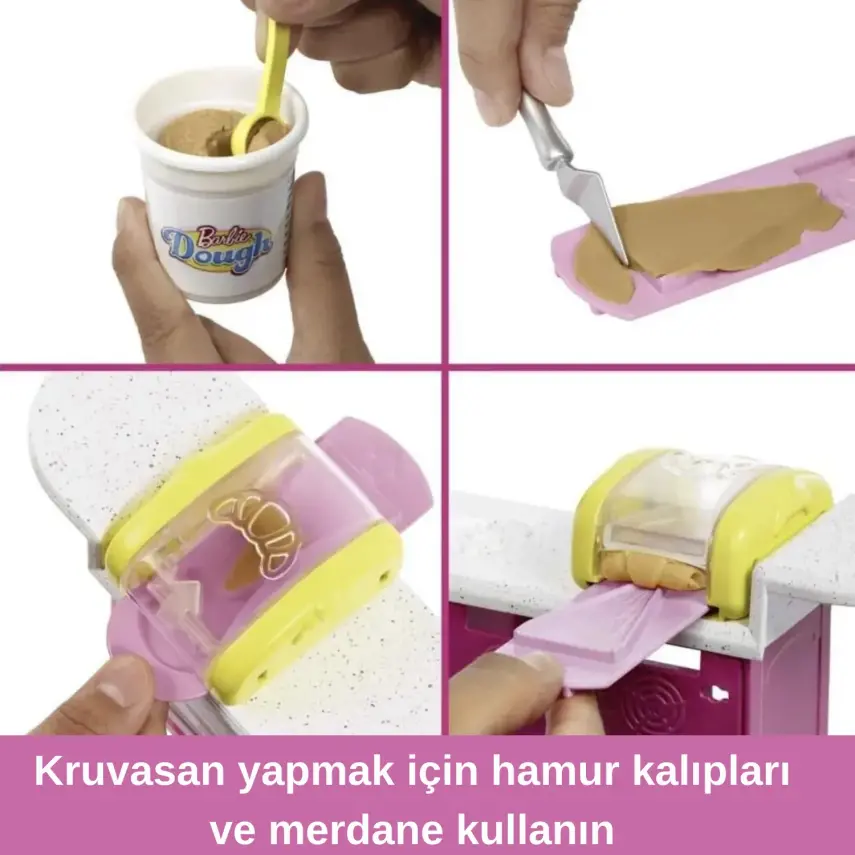 Barbie Dough

Kruvasan yapmak için hamur kalıpları ve merdane kullanın