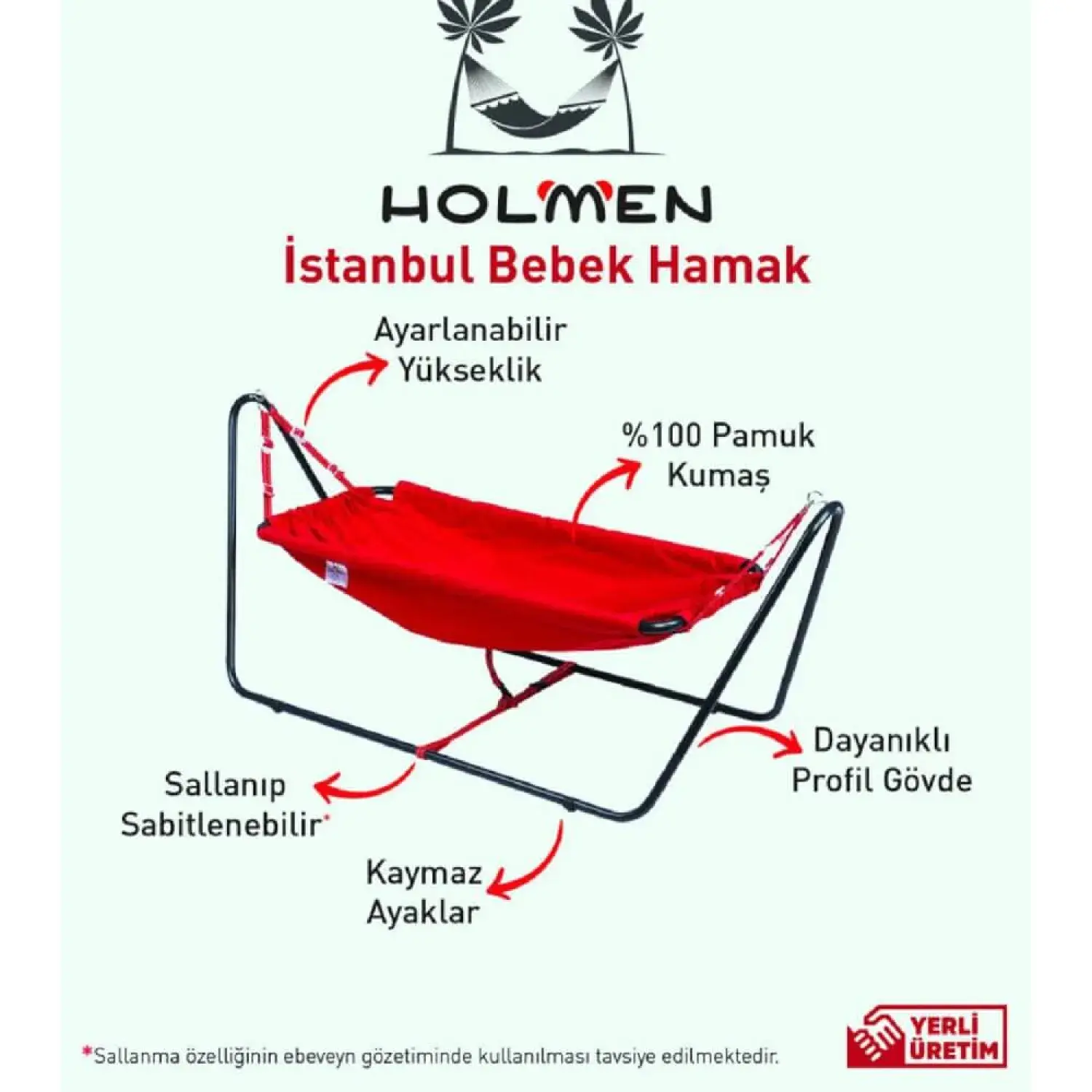 HOLMEN
İstanbul Bebek Hamak

Ayarlanabilir Yükseklik

%100 Pamuk Kumaş

Dayanıklı Profil Gövde

Sallanıp Sabitlenebilir*

Kaymaz Ayaklar

*Sallanma özelliğinin ebeveyn gözetiminde kullanılması tavsiye edilmektedir.

YERLİ ÜRETİM