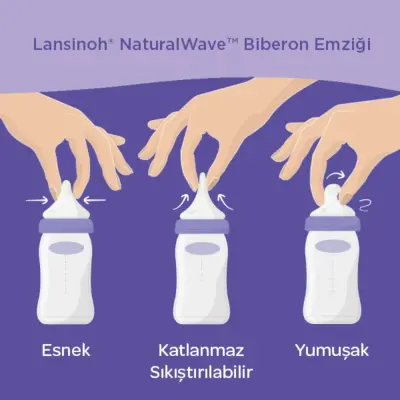 Lansinoh® NaturalWave™ Biberon Emziği

Esnek

Katlanmaz Sıkıştırılabilir

Yumuşak