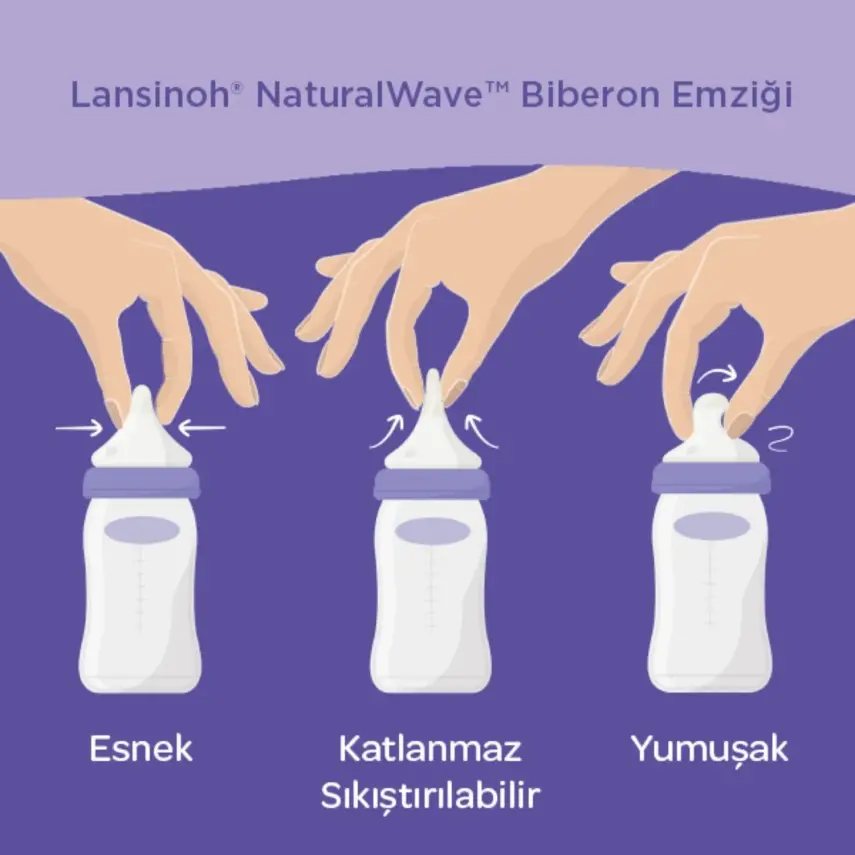 Lansinoh® NaturalWave™ Biberon Emziği

Esnek

Katlanmaz Sıkıştırılabilir

Yumuşak