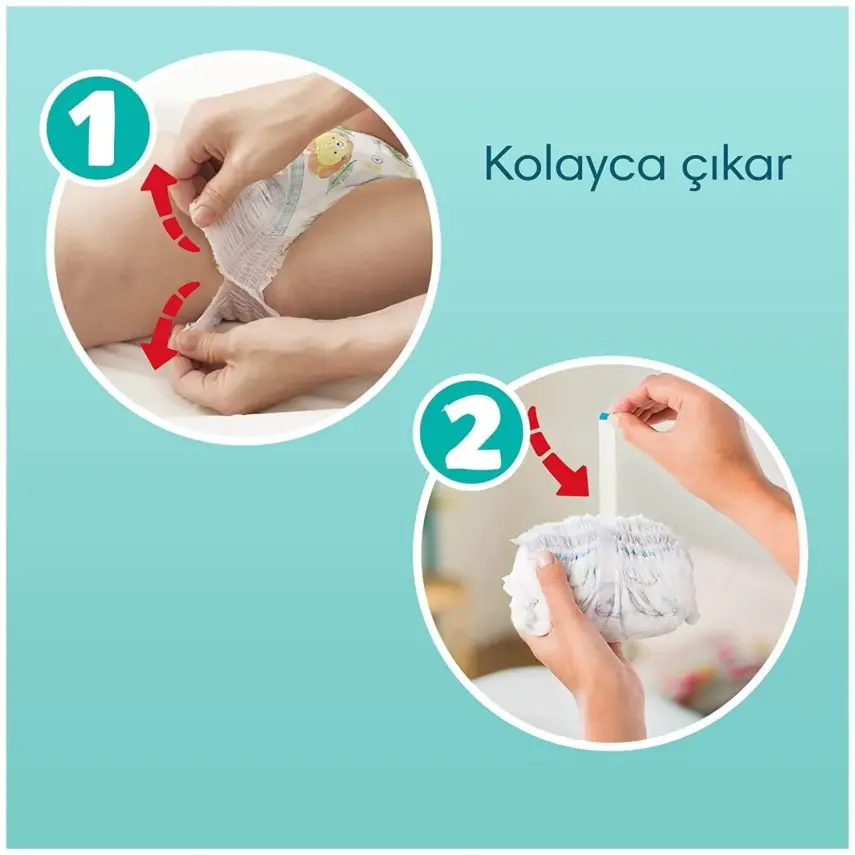 1

Kolayca çıkar

2