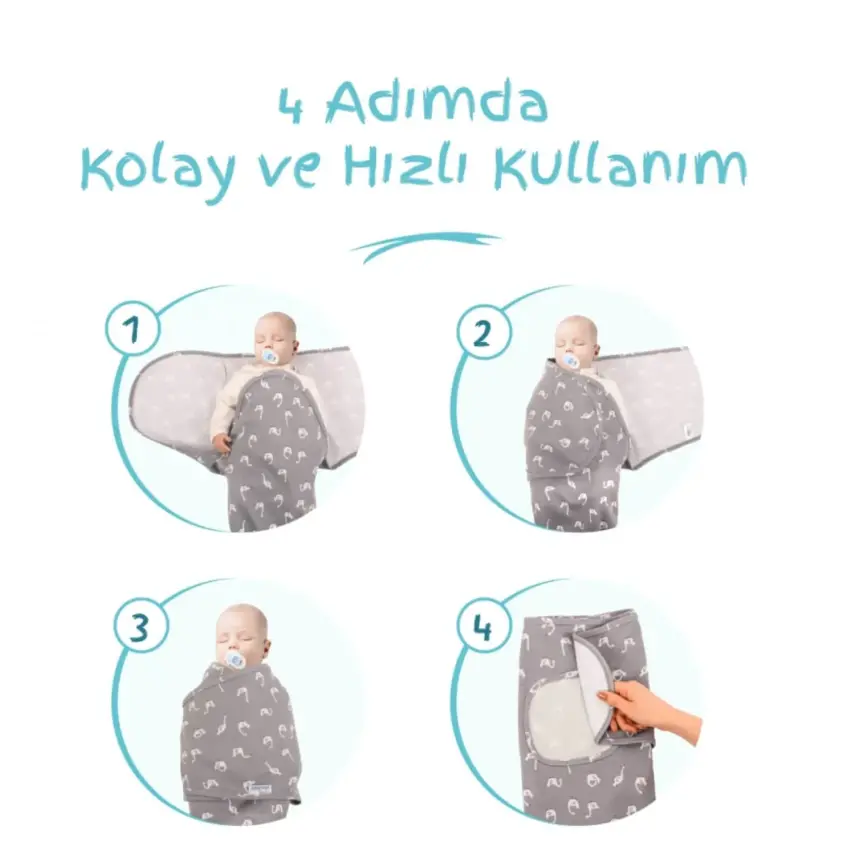 4 Adımda
Kolay ve Hızlı Kullanım

1

2

3

4